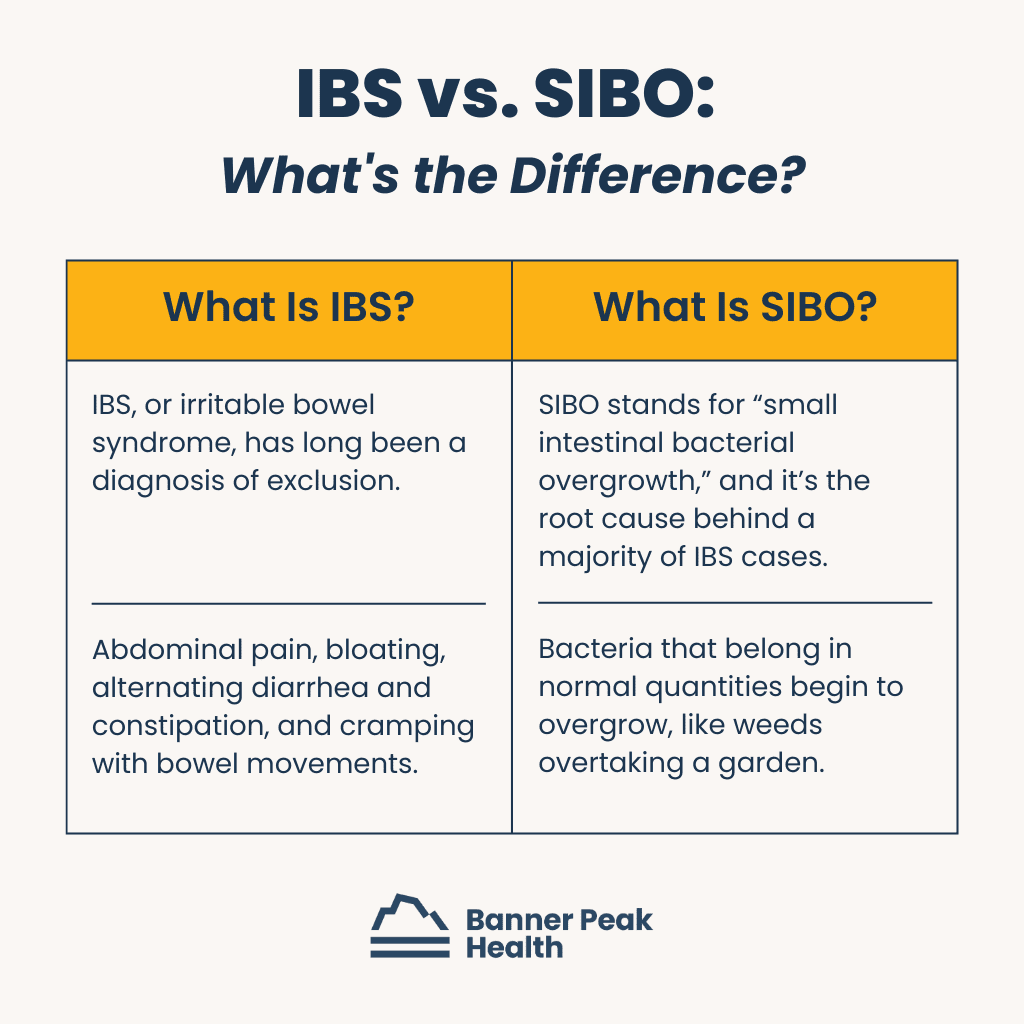 IBS vs. SIBO:
What's the Difference?

| What Is IBS? | What Is SIBO? |
|---|---|
| IBS, or irritable bowel syndrome, has long been a diagnosis of exclusion. | SIBO stands for “small intestinal bacterial overgrowth,” and it’s the root cause behind a majority of IBS cases. |
| Abdominal pain, bloating, alternating diarrhea and constipation, and cramping with bowel movements. | Bacteria that belong in normal quantities begin to overgrow, like weeds overtaking a garden. |

Banner Peak Health