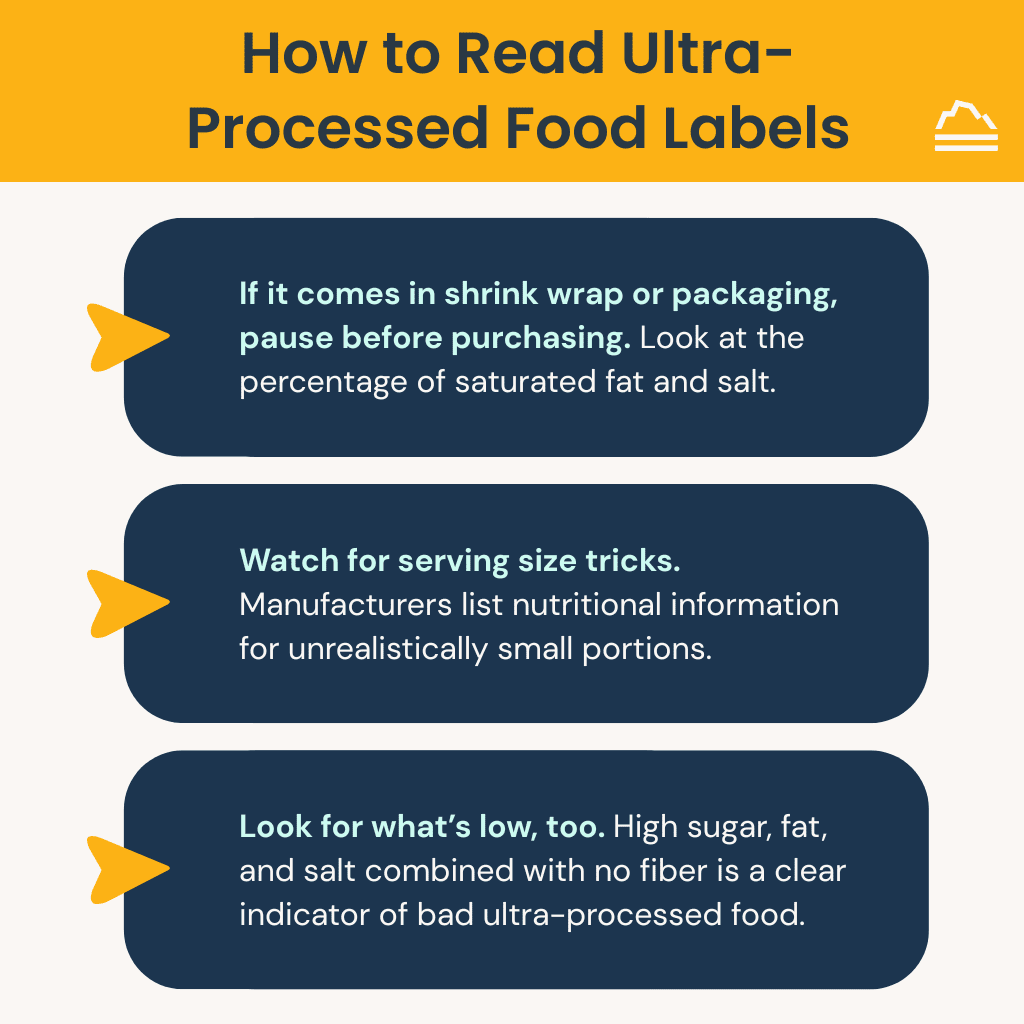 How to Read Ultra-Processed Food Labels

If it comes in shrink wrap or packaging, pause before purchasing. Look at the percentage of saturated fat and salt.

Watch for serving size tricks. Manufacturers list nutritional information for unrealistically small portions.

Look for what's low, too. High sugar, fat, and salt combined with no fiber is a clear indicator of bad ultra-processed food.