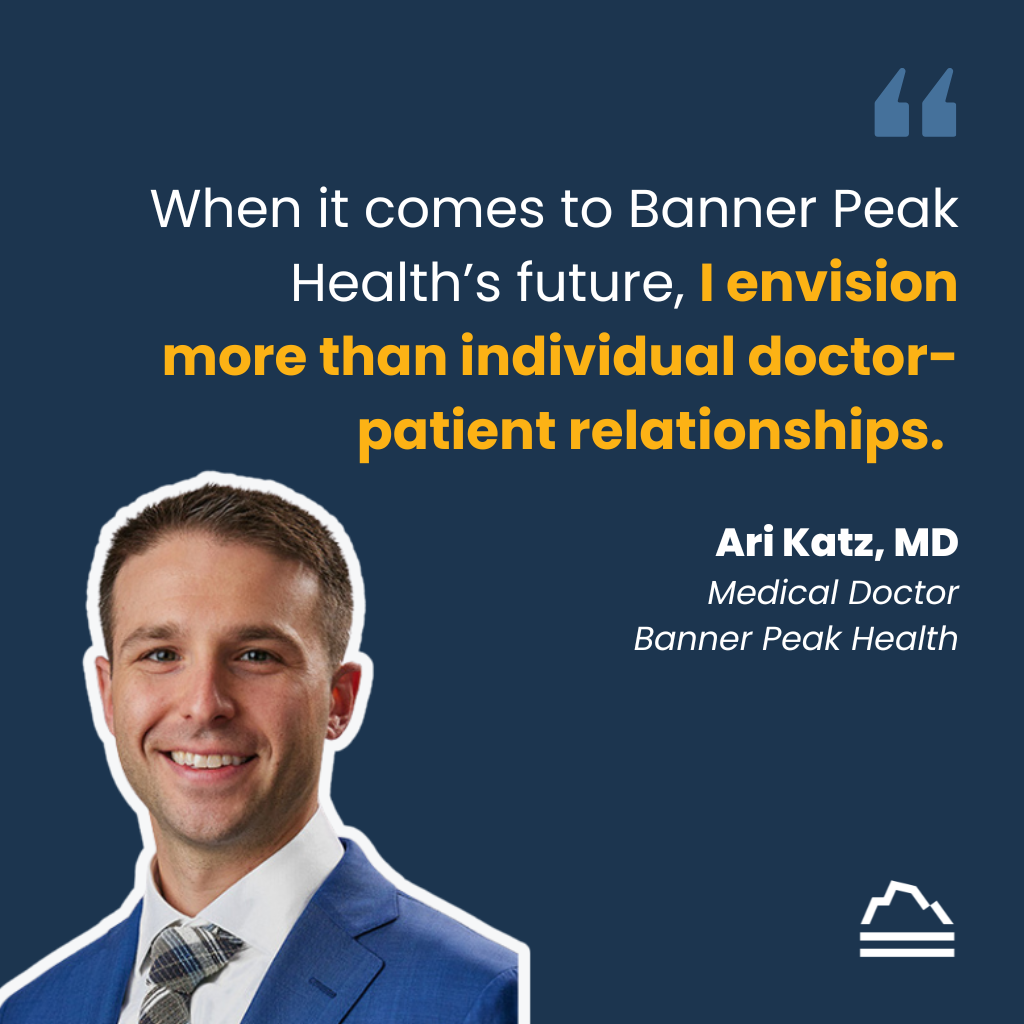 “

When it comes to Banner Peak Health’s future, I envision more than individual doctor-patient relationships.

Ari Katz, MD
Medical Doctor
Banner Peak Health