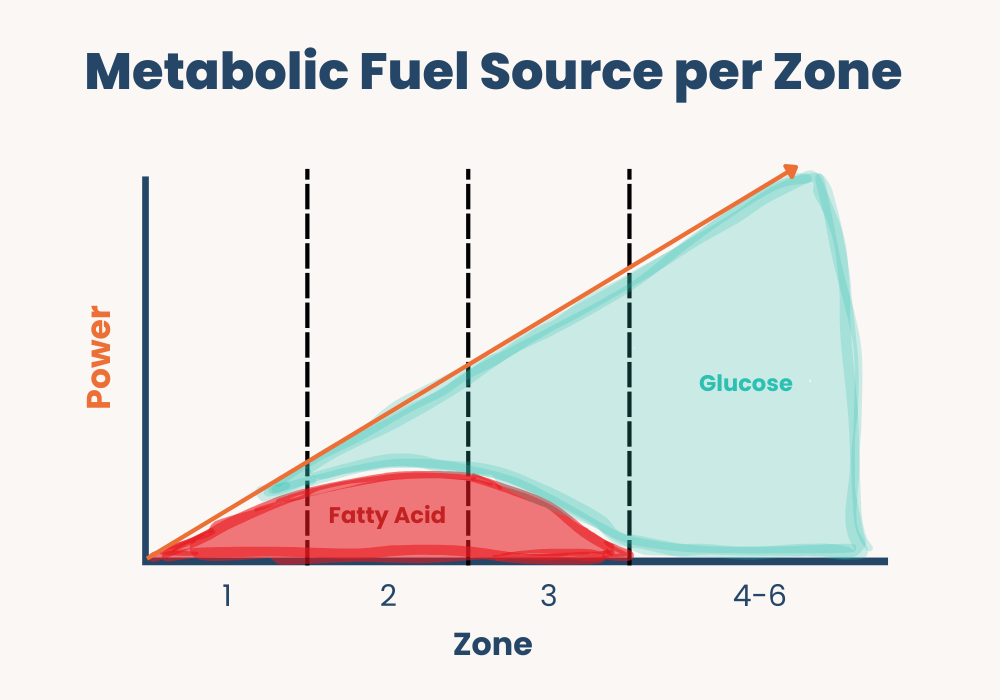 Metabolic Fuel Source per Zone

Power

Glucose

Fatty Acid

1

2

3

4-6

Zone