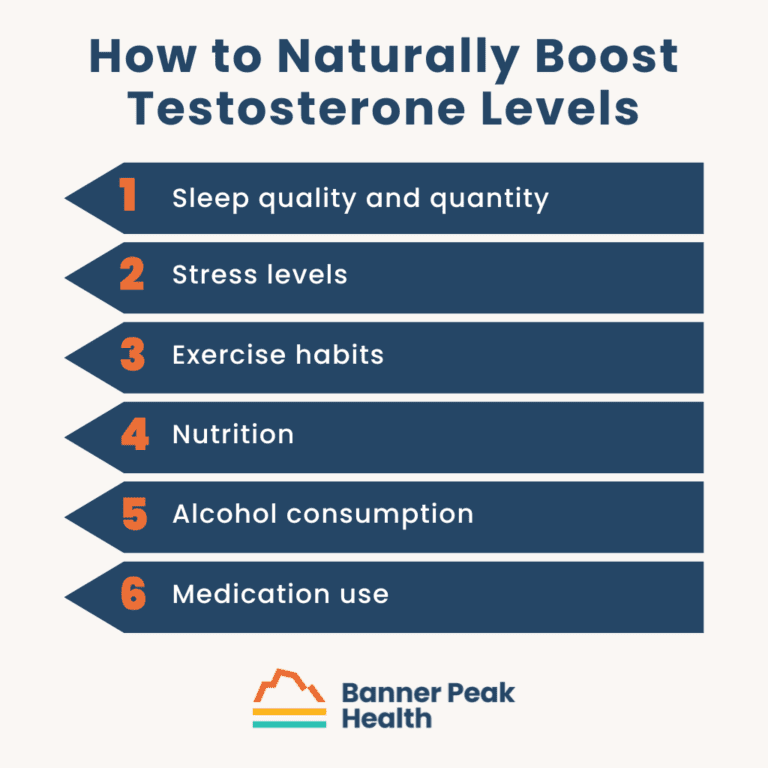 How to Naturally Boost Testosterone Levels

1 Sleep quality and quantity

2 Stress levels

3 Exercise habits

4 Nutrition

5 Alcohol consumption

6 Medication use

Banner Peak Health