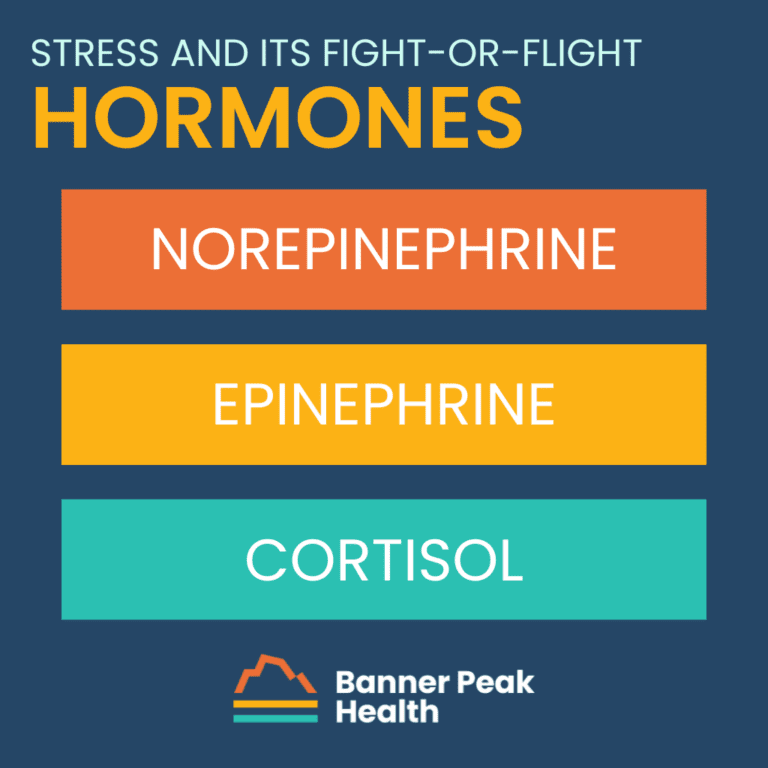 STRESS AND ITS FIGHT-OR-FLIGHT
HORMONES

NOREPINEPHRINE

EPINEPHRINE

CORTISOL

Banner Peak Health